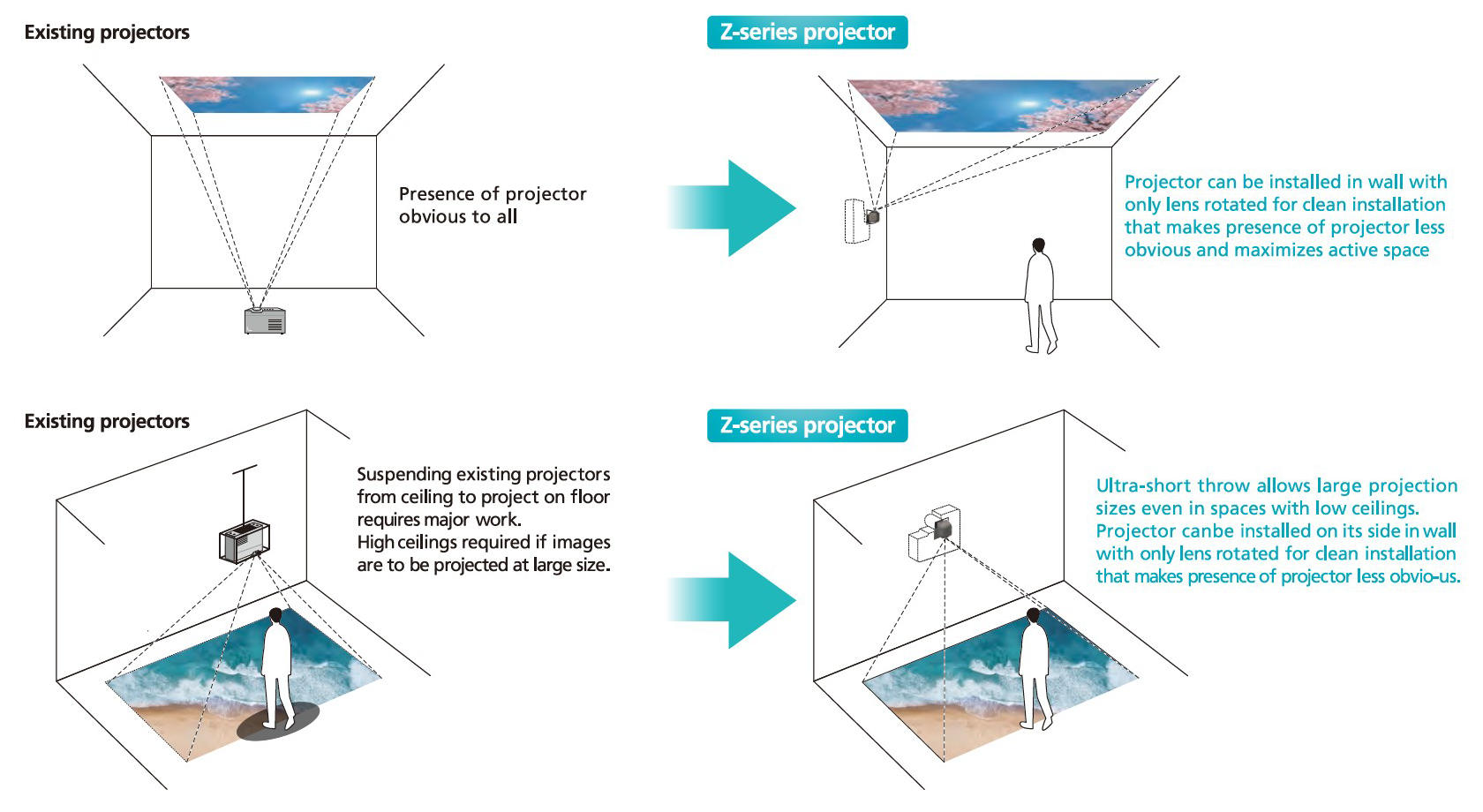 Existing projectors

Presence of projector obvious to all

Z-series projector

Projector can be installed in wall with only lens rotated for clean installation that makes presence of projector less obvious and maximizes active space

Existing projectors

Suspending existing projectors from ceiling to project on floor requires major work.
High ceilings required if images are to be projected at large size.

Z-series projector

Ultra-short throw allows large projection sizes even in spaces with low ceilings.
Projector canbe installed on its side in wall with only lens rotated for clean installation that makes presence of projector less obvio-us.